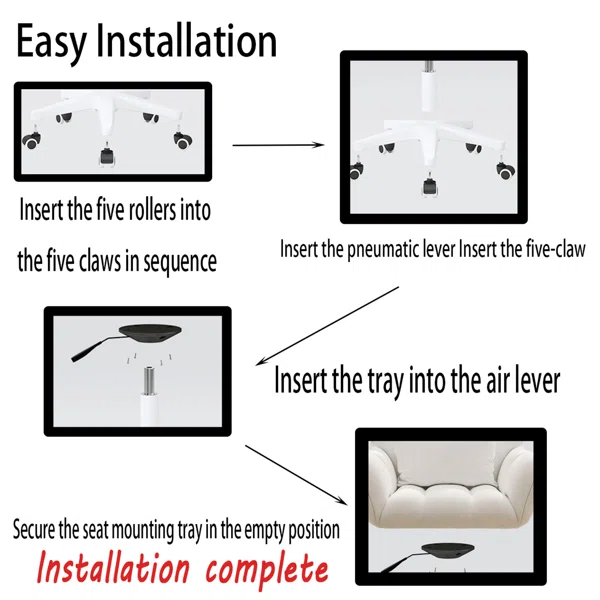 Easy Installation

Insert the five rollers into the five claws in sequence

Insert the pneumatic lever Insert the five-claw

Insert the tray into the air lever

Secure the seat mounting tray in the empty position

Installation complete