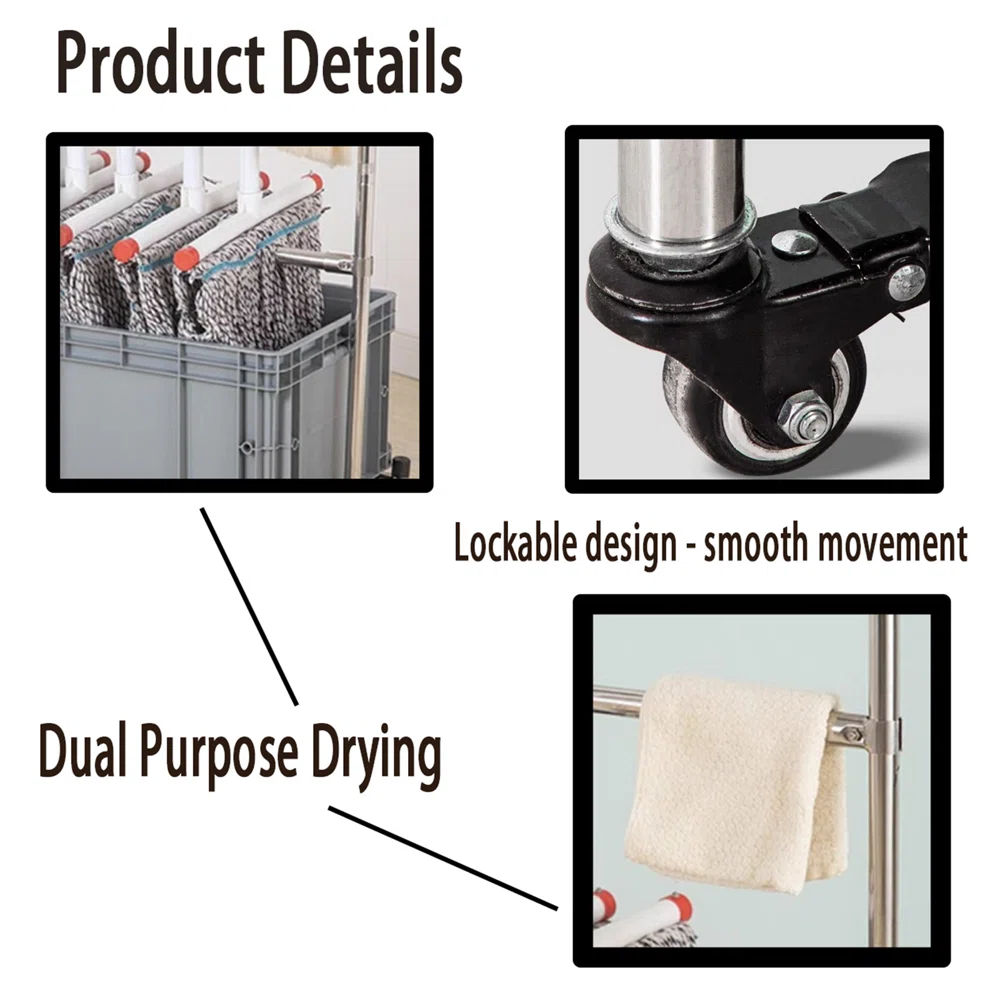 Product Details

Lockable design - smooth movement

Dual Purpose Drying