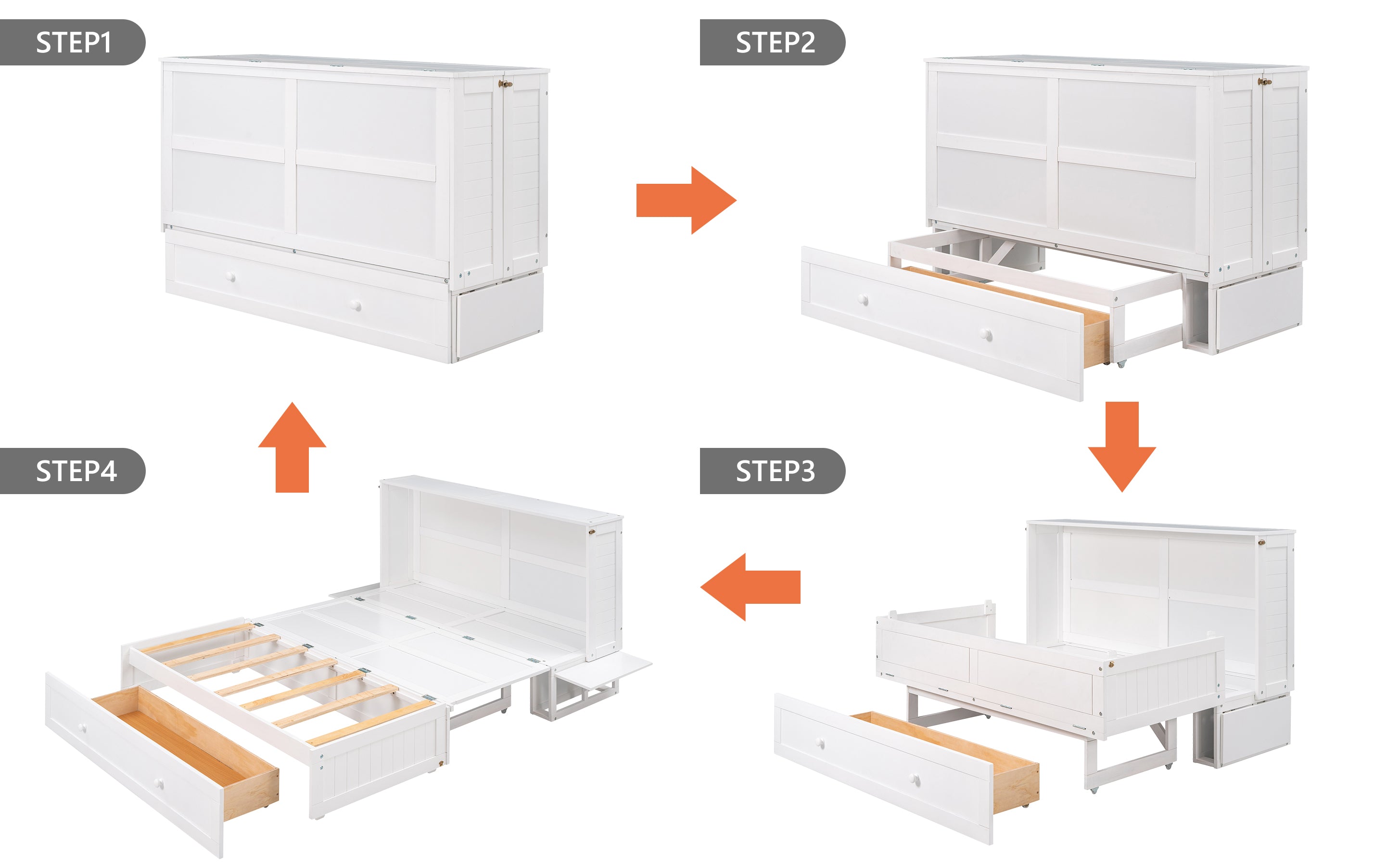 STEP1

STEP2

STEP4

STEP3