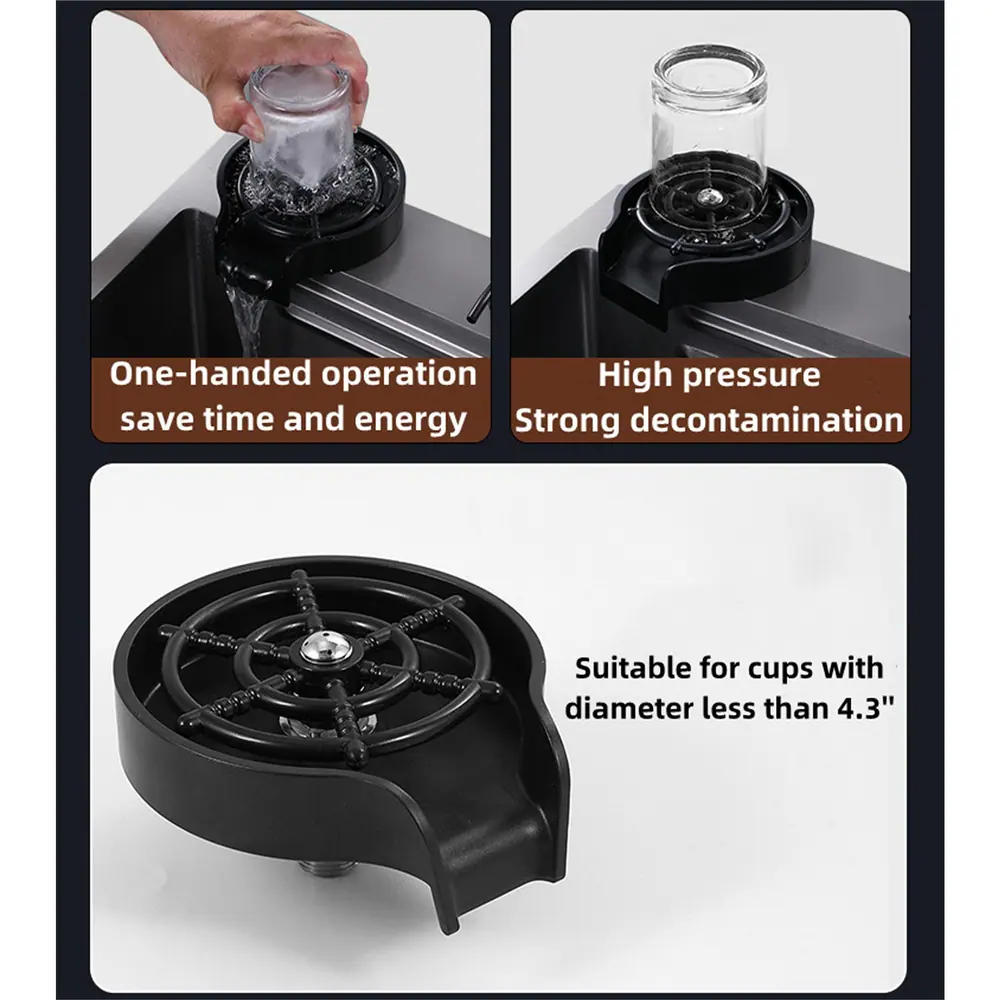 One-handed operation
save time and energy

High pressure
Strong decontamination

Suitable for cups with diameter less than 4.3"