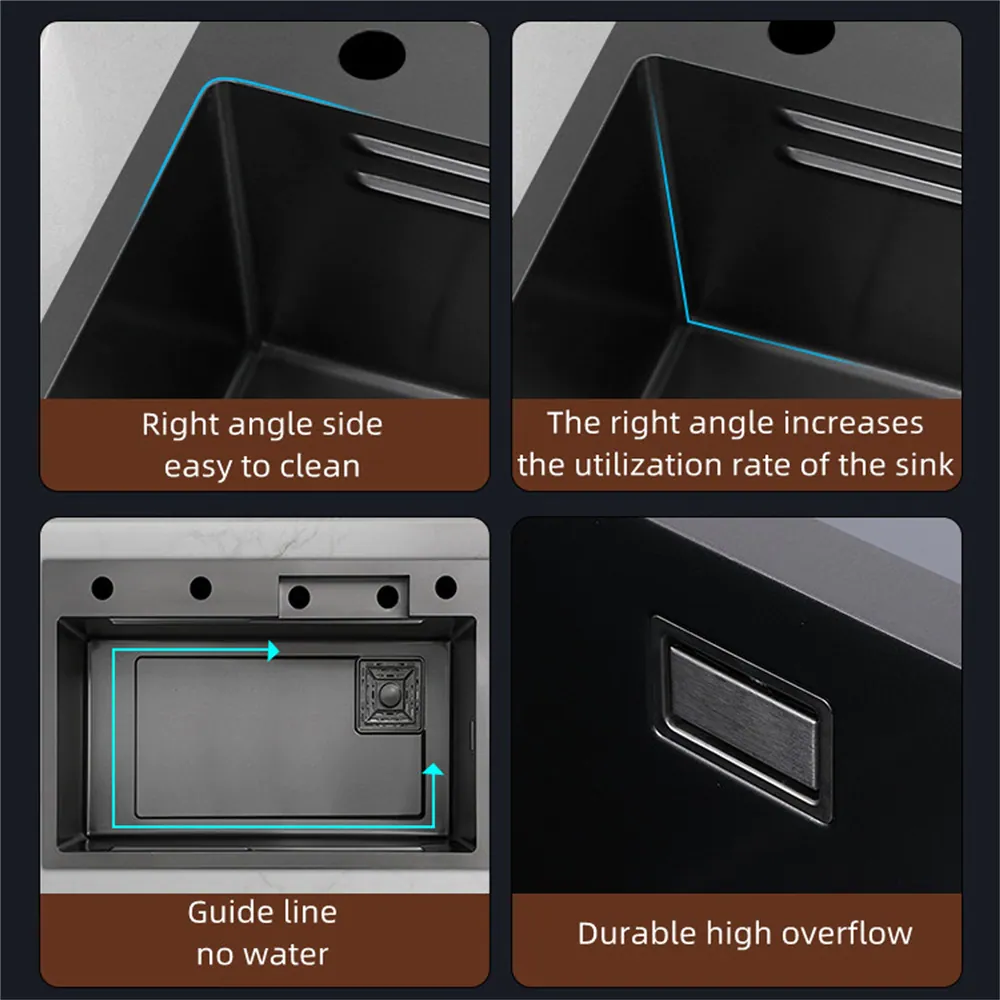 Right angle side
easy to clean

The right angle increases
the utilization rate of the sink

Guide line
no water

Durable high overflow