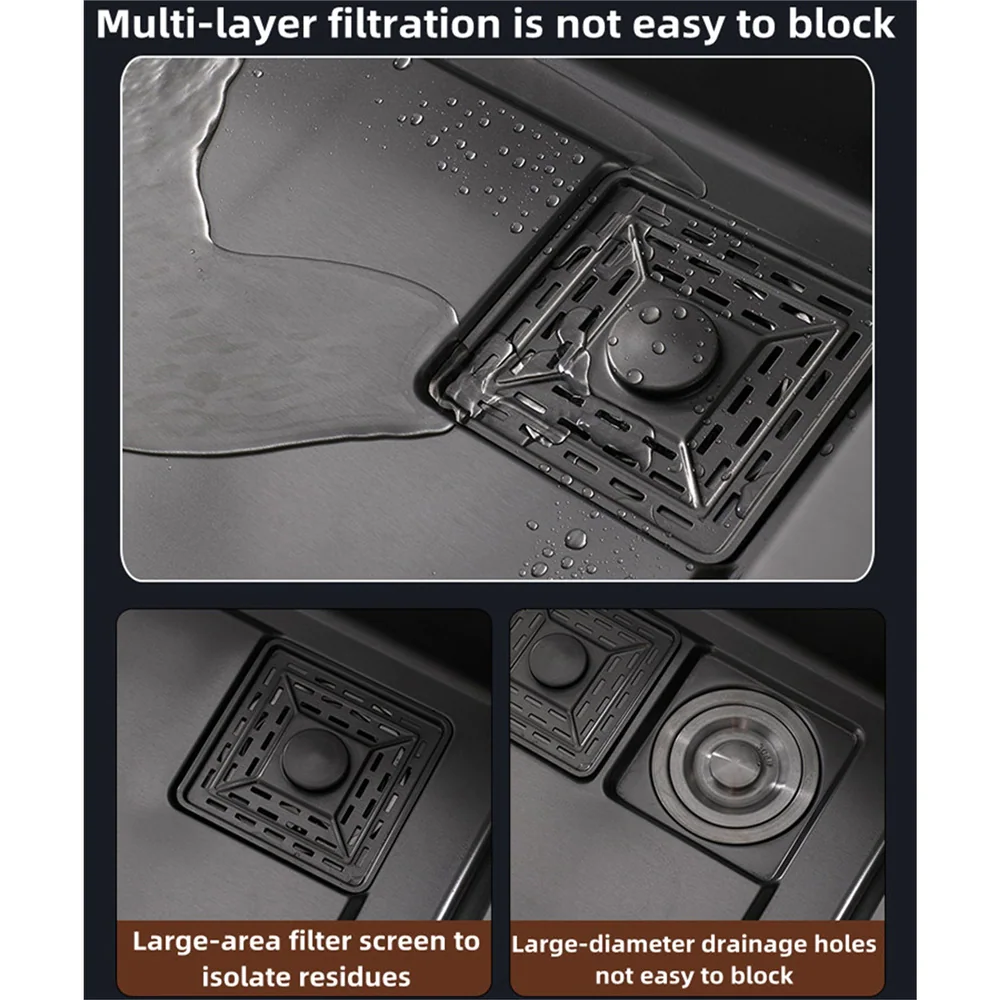 Multi-layer filtration is not easy to block

Large-area filter screen to isolate residues

Large-diameter drainage holes not easy to block