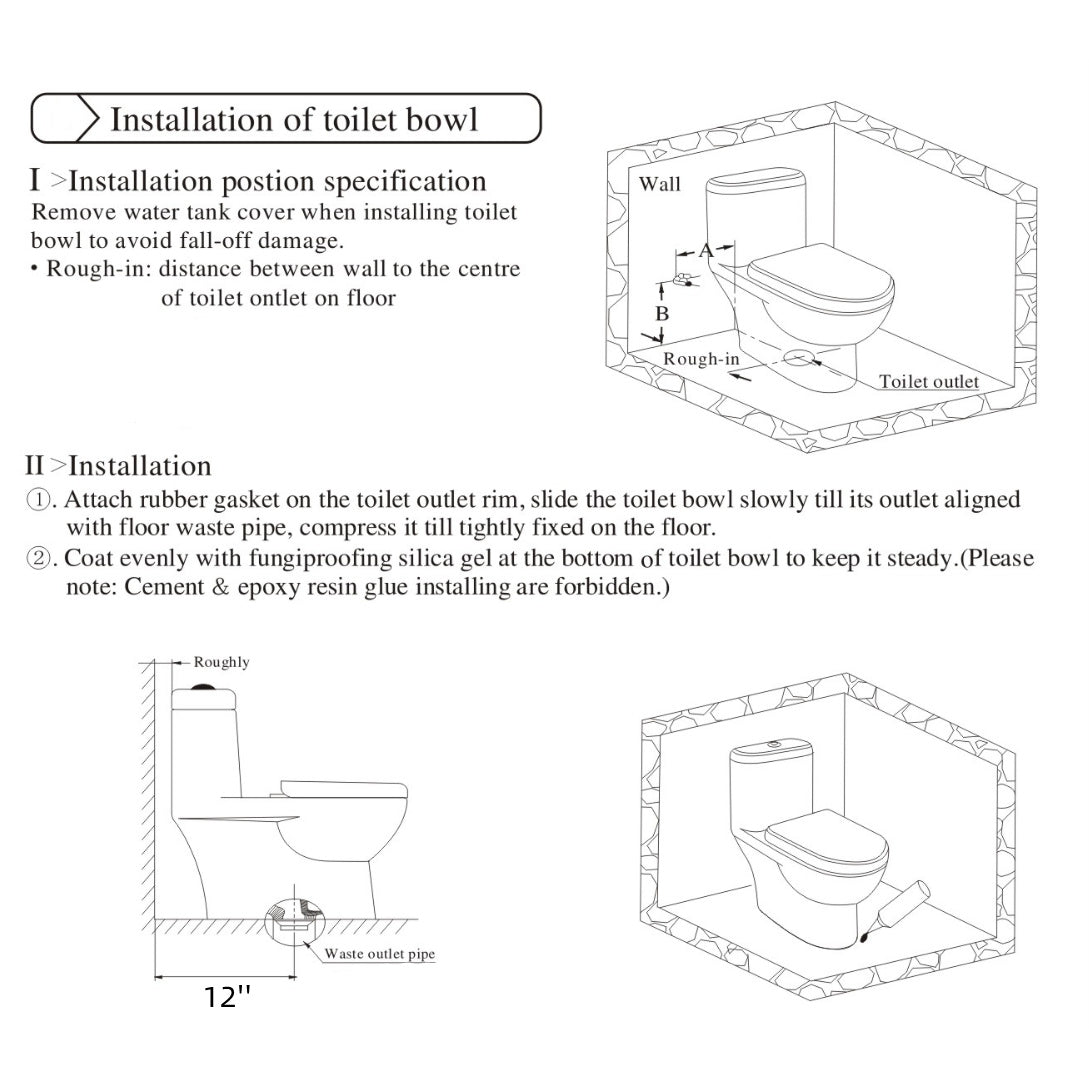 Installation of toilet bowl

I >Installation postion specification
Remove water tank cover when installing toilet bowl to avoid fall-off damage.
• Rough-in: distance between wall to the centre of toilet ontlet on floor

Wall
A
B
Rough-in
Toilet outlet

II >Installation
①. Attach rubber gasket on the toilet outlet rim, slide the toilet bowl slowly till its outlet aligned with floor waste pipe, compress it till tightly fixed on the floor.
②. Coat evenly with fungiproofing silica gel at the bottom of toilet bowl to keep it steady.(Please note: Cement & epoxy resin glue installing are forbidden.)

Roughly
Waste outlet pipe
12''